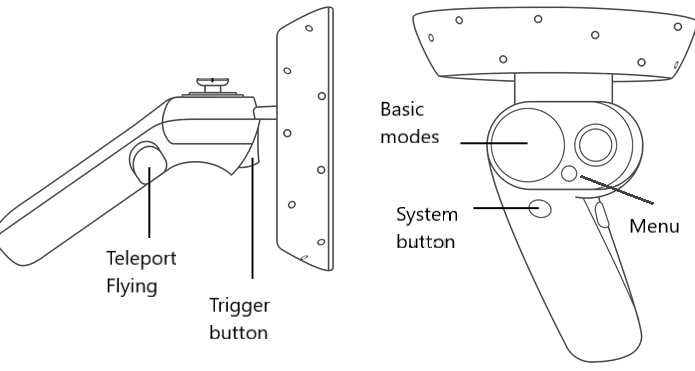 Teleport
Flying

Trigger
button

Basic
modes

System
button

Menu